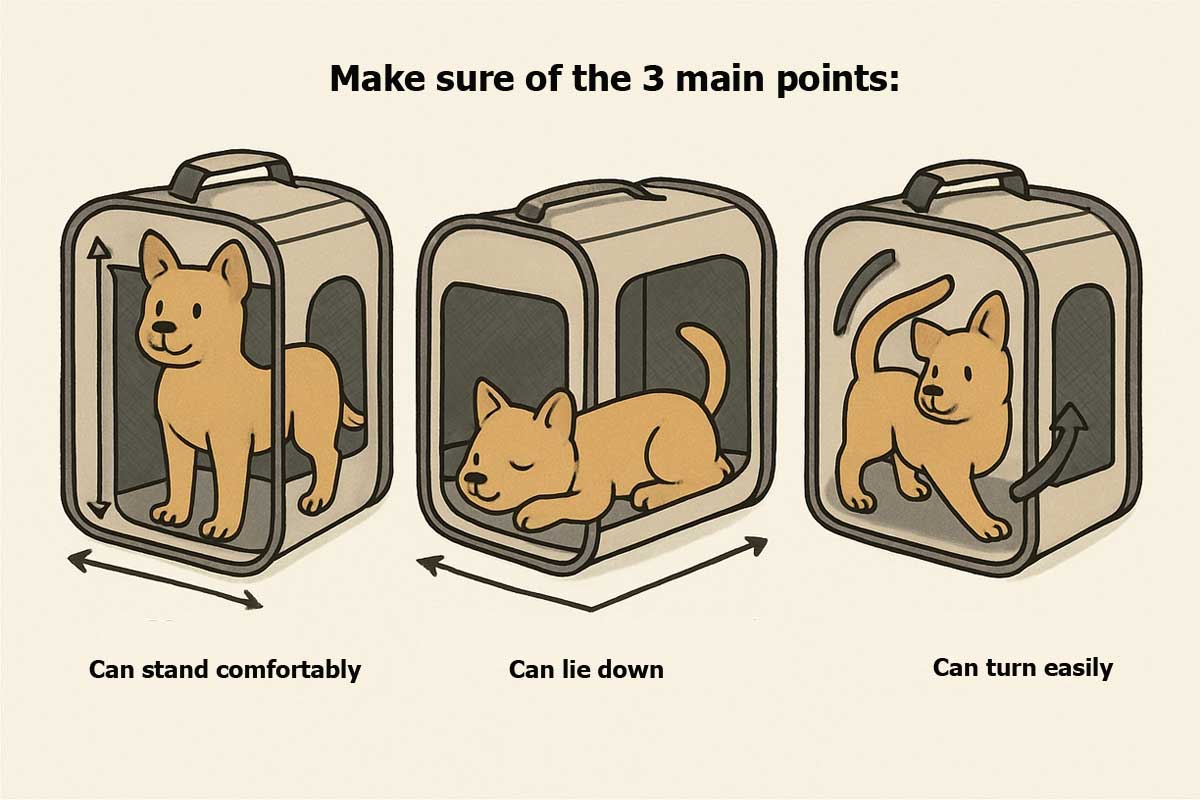 Make sure of the 3 main points:

Can stand comfortably

Can lie down

Can turn easily