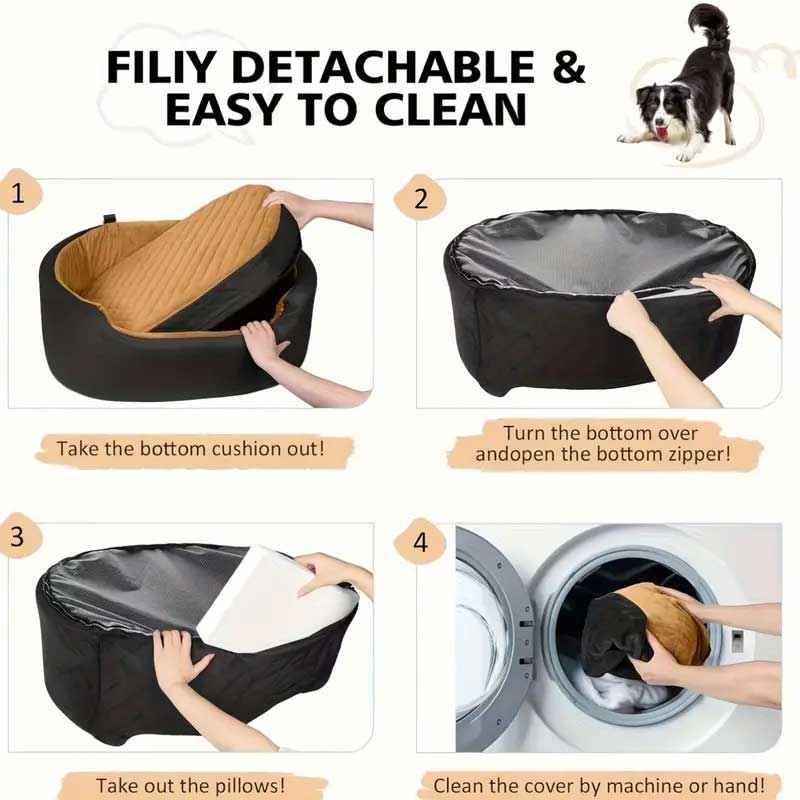 FILIY DETACHABLE &
EASY TO CLEAN

1

Take the bottom cushion out!

2

Turn the bottom over andopen the bottom zipper!

3

Take out the pillows!

4

Clean the cover by machine or hand!