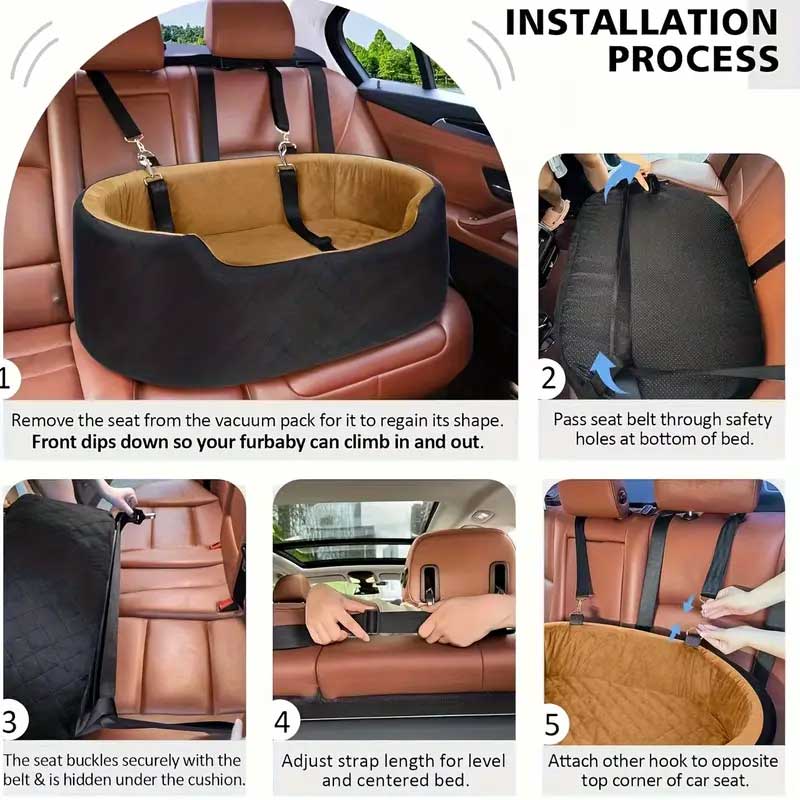 INSTALLATION PROCESS

1

Remove the seat from the vacuum pack for it to regain its shape.
Front dips down so your furbaby can climb in and out.

2

Pass seat belt through safety holes at bottom of bed.

3

The seat buckles securely with the belt & is hidden under the cushion.

4

Adjust strap length for level and centered bed.

5

Attach other hook to opposite top corner of car seat.