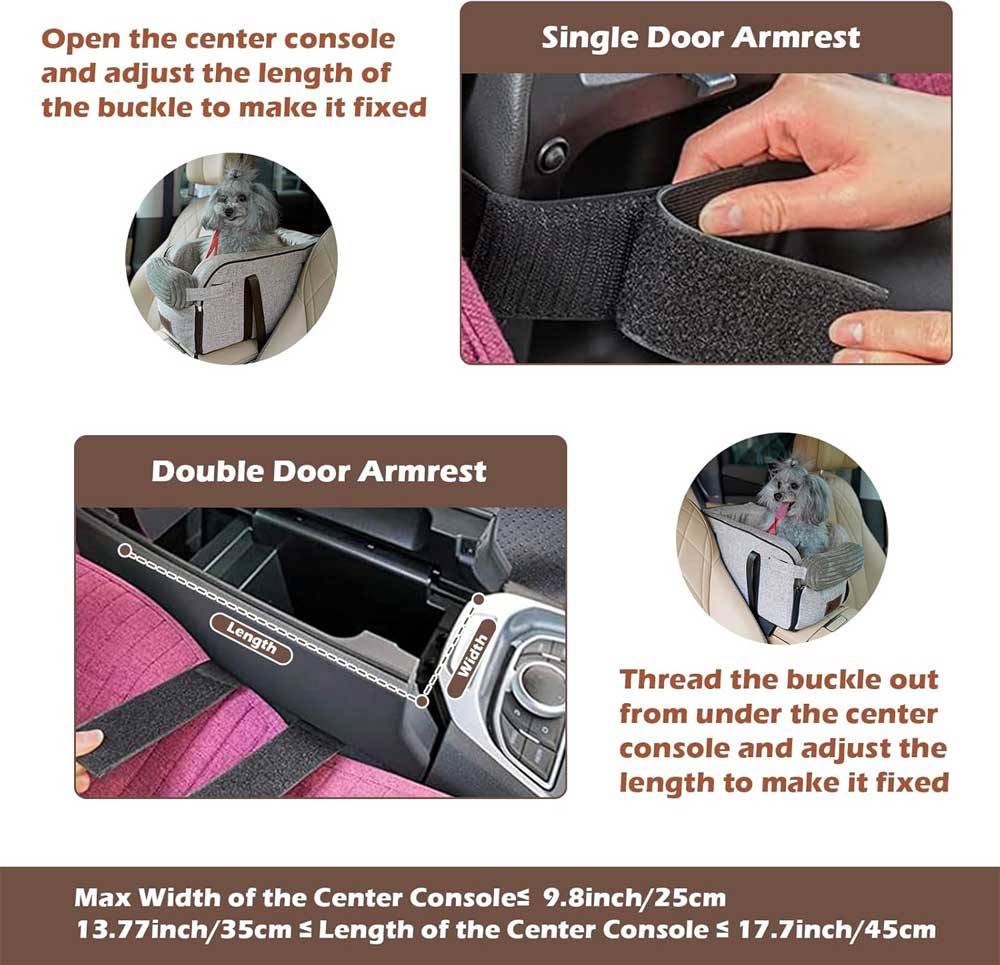 Open the center console and adjust the length of the buckle to make it fixed

Single Door Armrest

Double Door Armrest

Length

Width

Thread the buckle out from under the center console and adjust the length to make it fixed

Max Width of the Center Console≤ 9.8inch/25cm
13.77inch/35cm ≤ Length of the Center Console ≤ 17.7inch/45cm