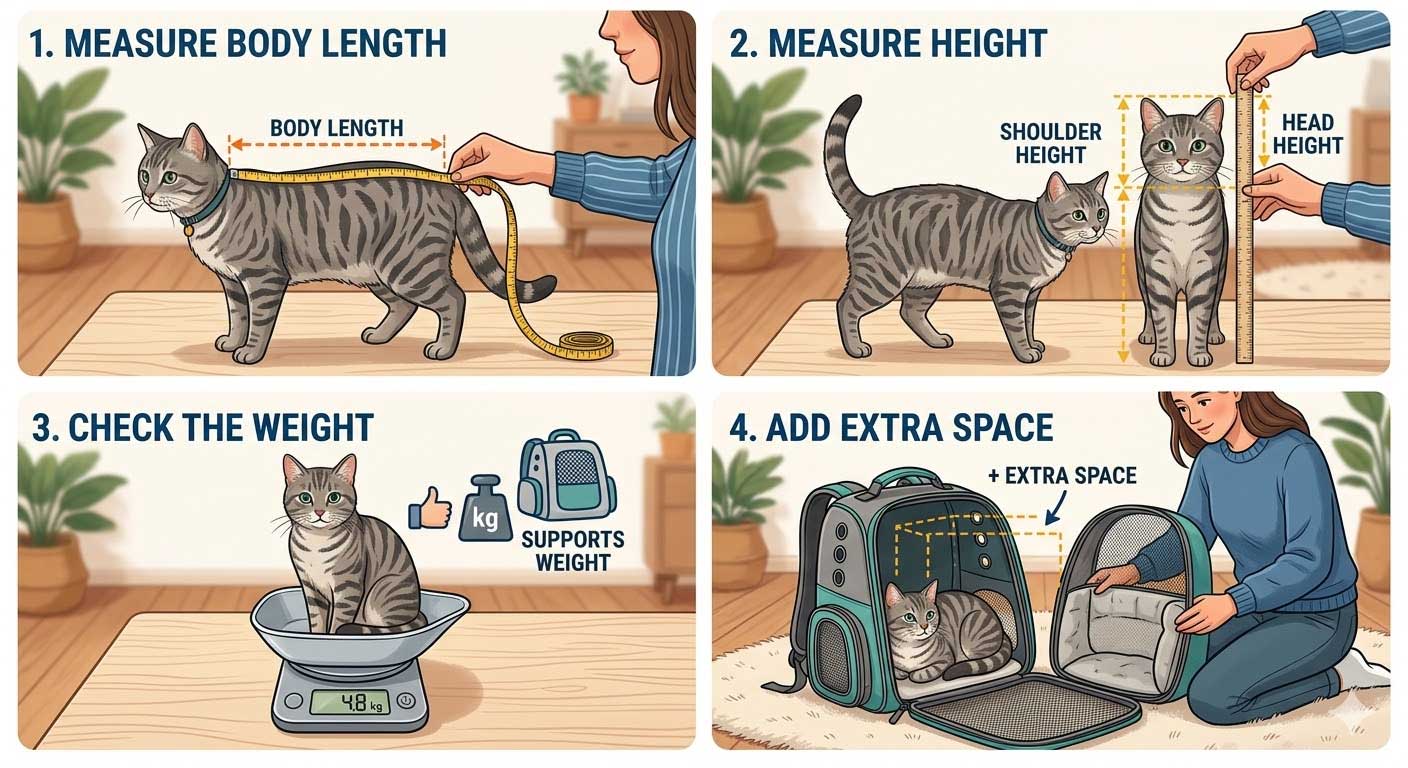 1. MEASURE BODY LENGTH

BODY LENGTH

2. MEASURE HEIGHT

SHOULDER HEIGHT

HEAD HEIGHT

3. CHECK THE WEIGHT

kg

SUPPORTS WEIGHT

4.8 kg

4. ADD EXTRA SPACE

+ EXTRA SPACE