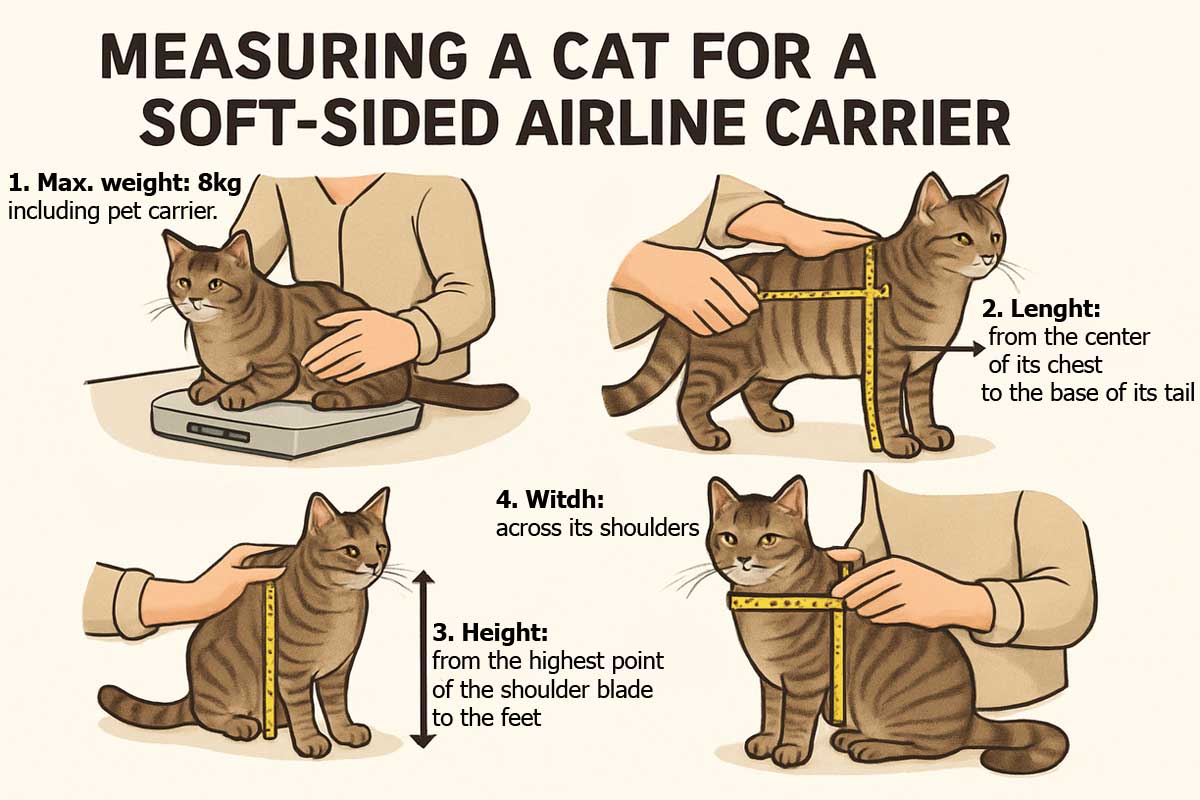 MEASURING A CAT FOR A SOFT-SIDED AIRLINE CARRIER

1. Max. weight: 8kg
including pet carrier.

2. Lenght:
from the center of its chest to the base of its tail

3. Height:
from the highest point of the shoulder blade to the feet

4. Witdh:
across its shoulders